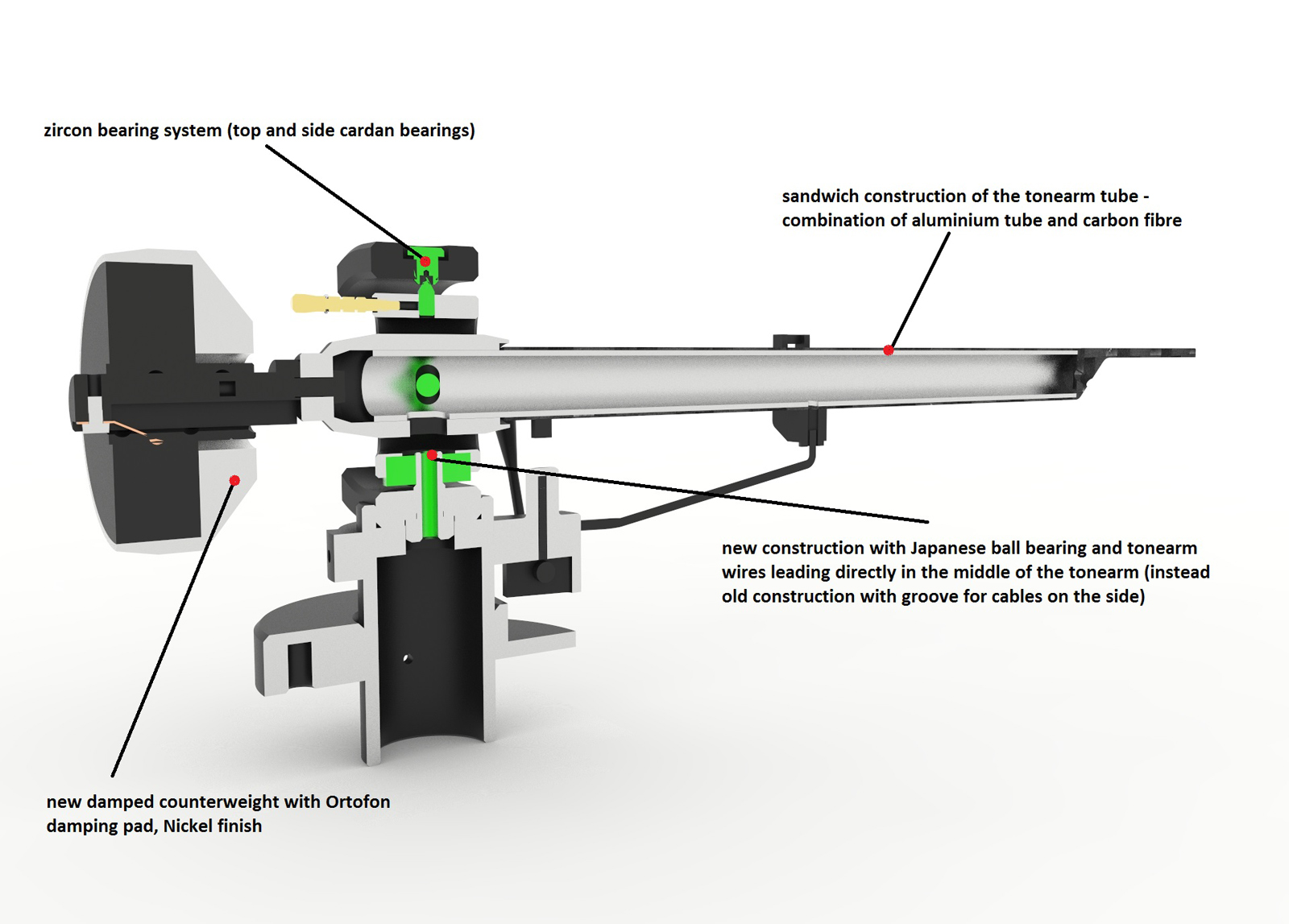 zircon bearing system (top and side cardan bearings)

sandwich construction of the tonearm tube - combination of aluminium tube and carbon fibre

new construction with Japanese ball bearing and tonearm wires leading directly in the middle of the tonearm (instead old construction with groove for cables on the side)

new damped counterweight with Ortofon damping pad, Nickel finish